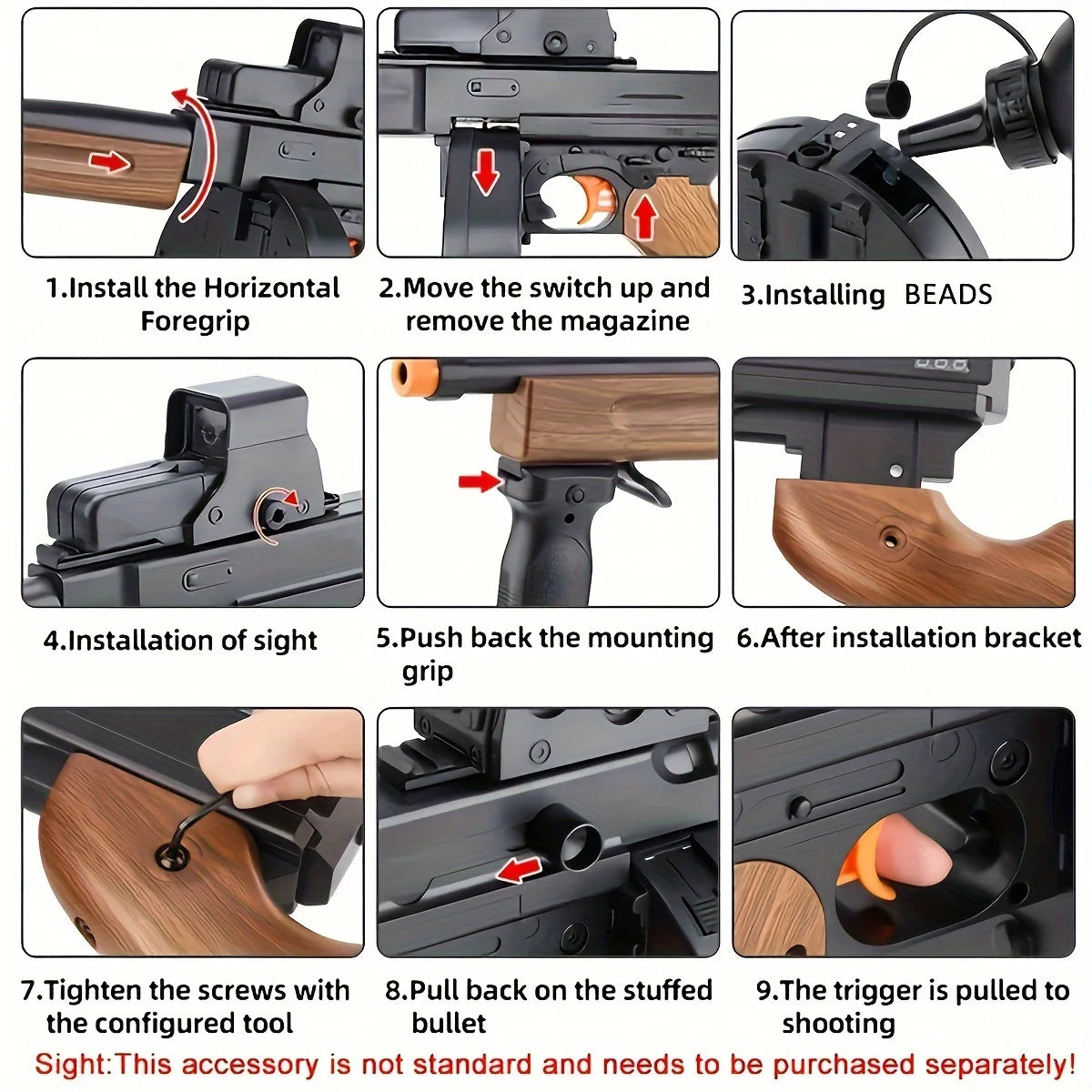 1.Install the Horizontal Foregrip

2.Move the switch up and remove the magazine

3.Installing BEADS

4.Installation of sight

5.Push back the mounting grip

6.After installation bracket

7.Tighten the screws with the configured tool

8.Pull back on the stuffed bullet

9.The trigger is pulled to shooting

Sight:This accessory is not standard and needs to be purchased separately!