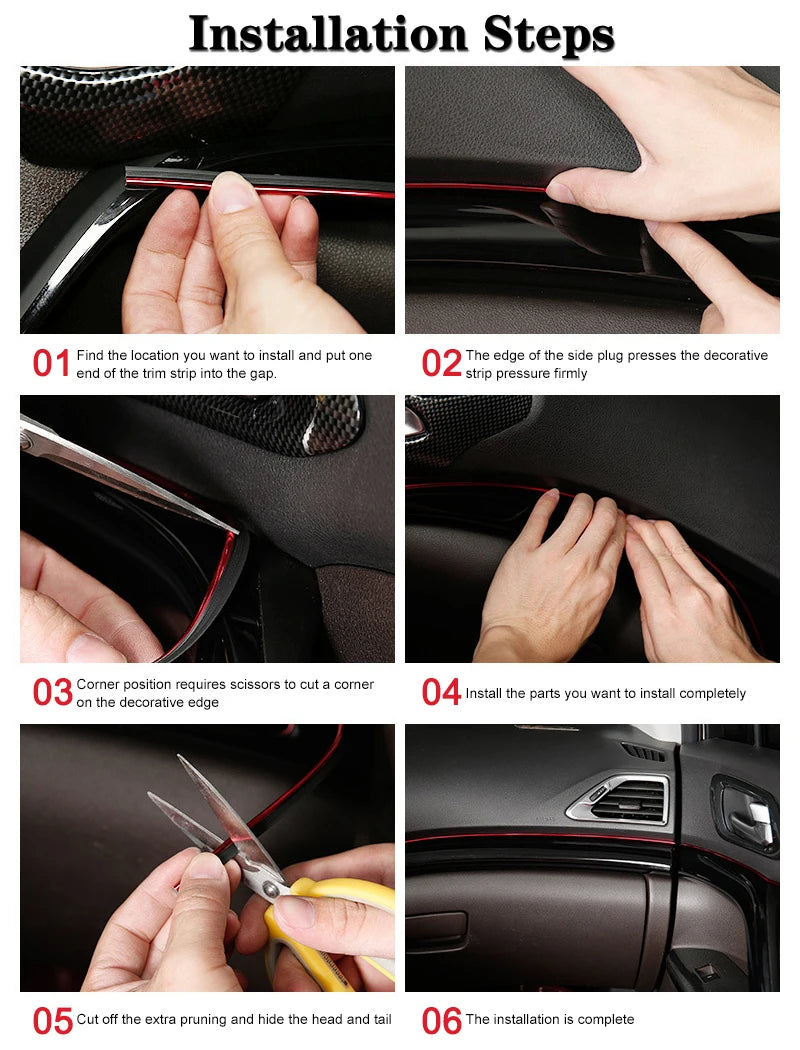 Installation Steps

01 Find the location you want to install and put one end of the trim strip into the gap.

02 The edge of the side plug presses the decorative strip pressure firmly

03 Corner position requires scissors to cut a corner on the decorative edge

04 Install the parts you want to install completely

05 Cut off the extra pruning and hide the head and tail

06 The installation is complete