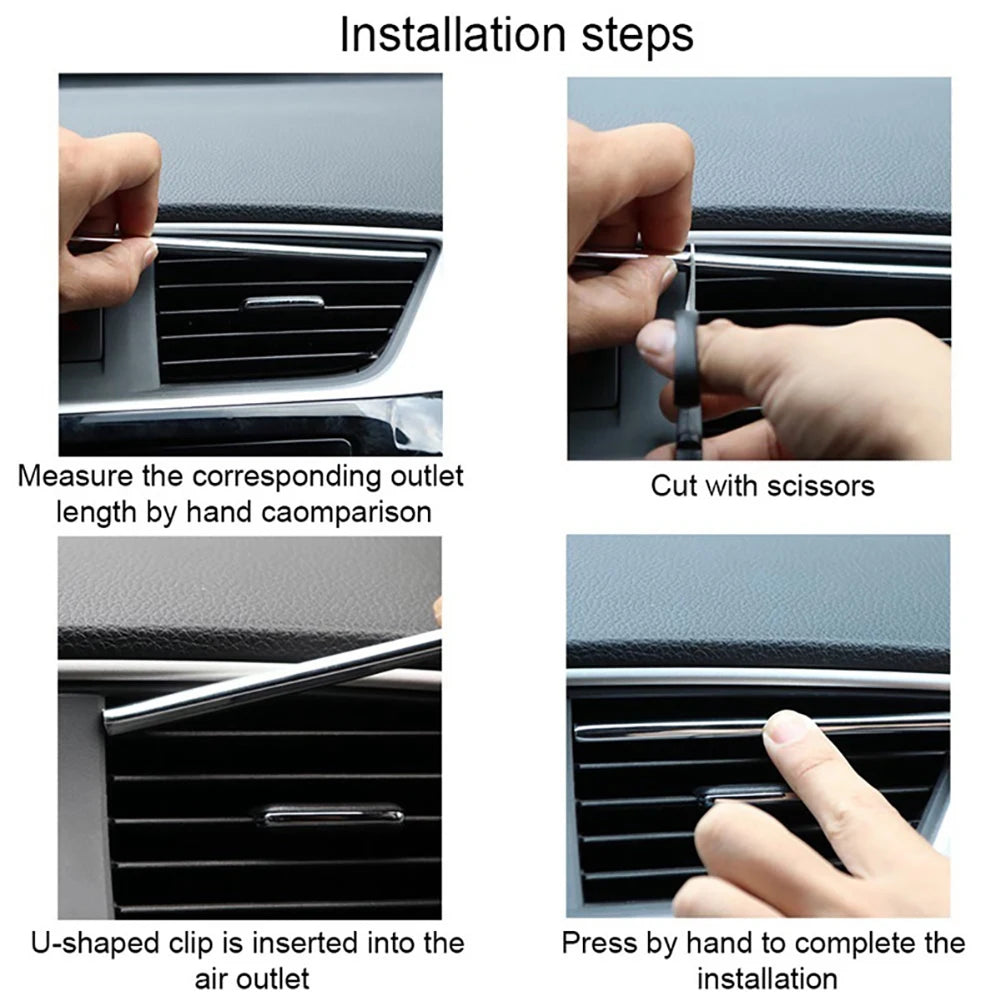 Installation steps

Measure the corresponding outlet length by hand caomparison

Cut with scissors

U-shaped clip is inserted into the air outlet

Press by hand to complete the installation