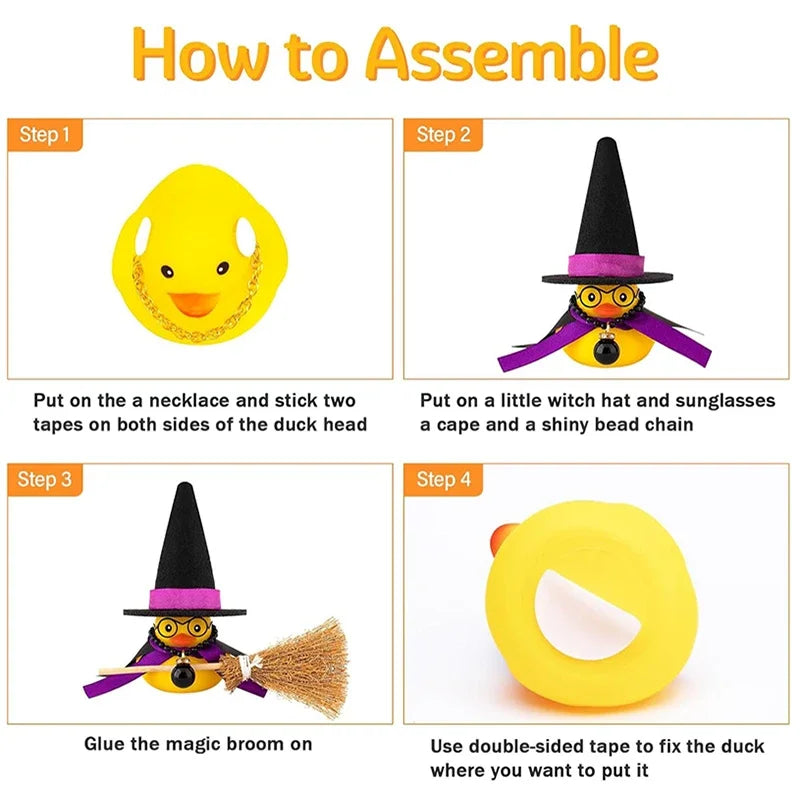 How to Assemble

Step 1

Put on the a necklace and stick two tapes on both sides of the duck head

Step 2

Put on a little witch hat and sunglasses a cape and a shiny bead chain

Step 3

Glue the magic broom on

Step 4

Use double-sided tape to fix the duck where you want to put it