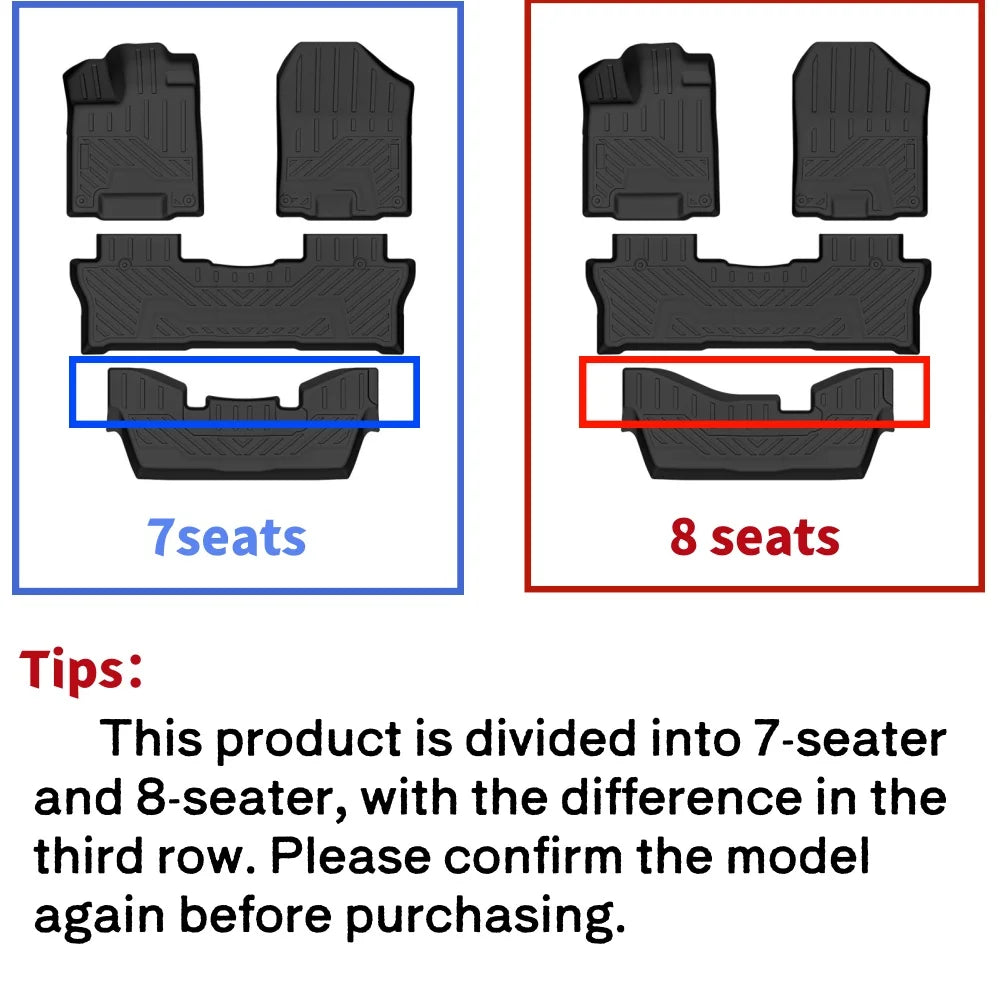 7seats

8 seats

Tips:

This product is divided into 7-seater and 8-seater, with the difference in the third row. Please confirm the model again before purchasing.