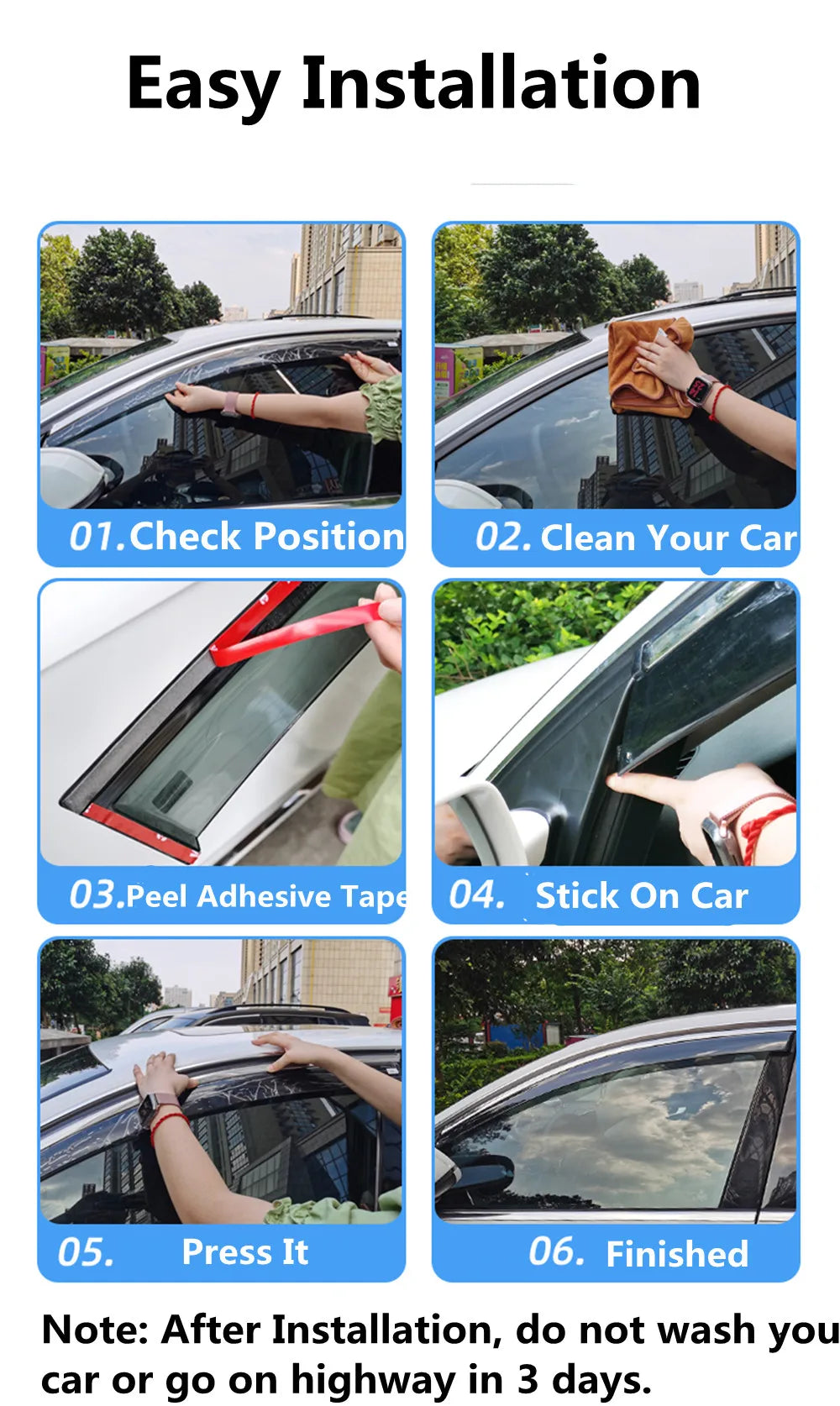 Easy Installation

01.Check Position

02. Clean Your Car

03.Peel Adhesive Tape

04. Stick On Car

05. Press It

06. Finished

Note: After Installation, do not wash you car or go on highway in 3 days.