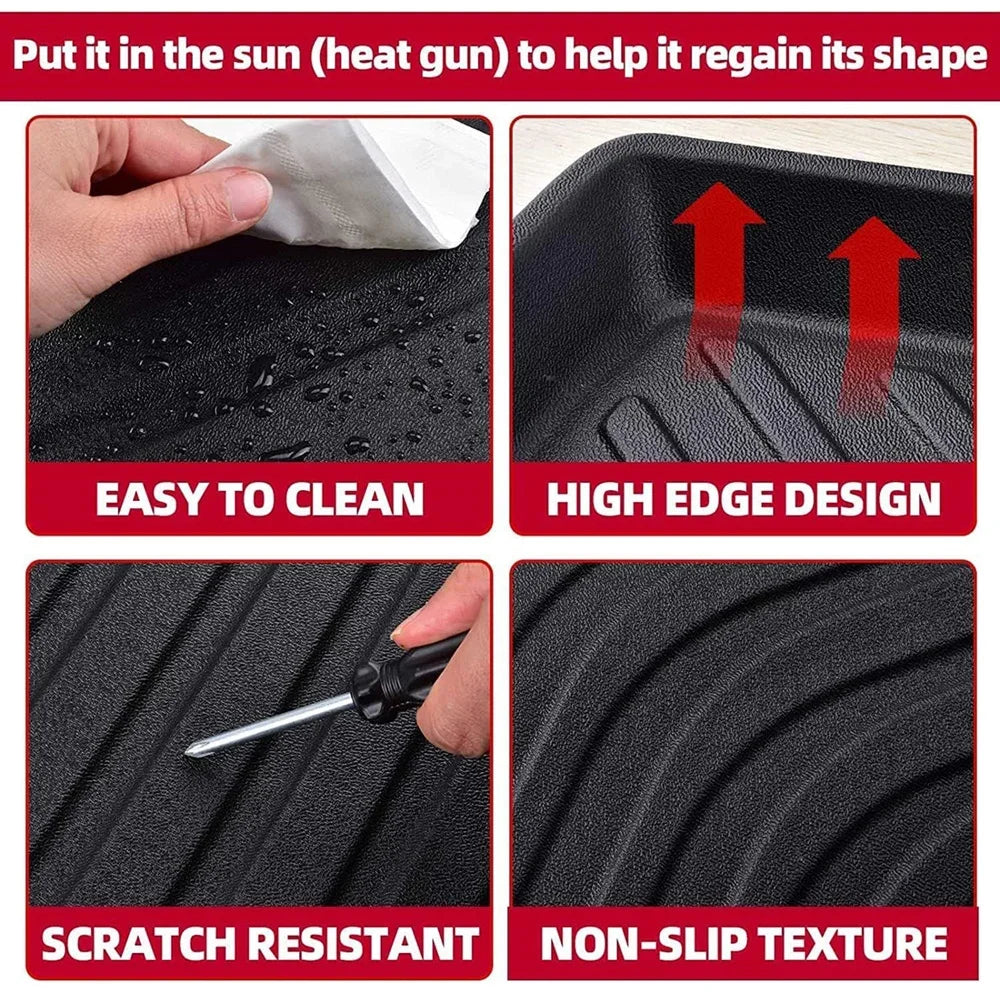 Put it in the sun (heat gun) to help it regain its shape

EASY TO CLEAN

HIGH EDGE DESIGN

SCRATCH RESISTANT

NON-SLIP TEXTURE