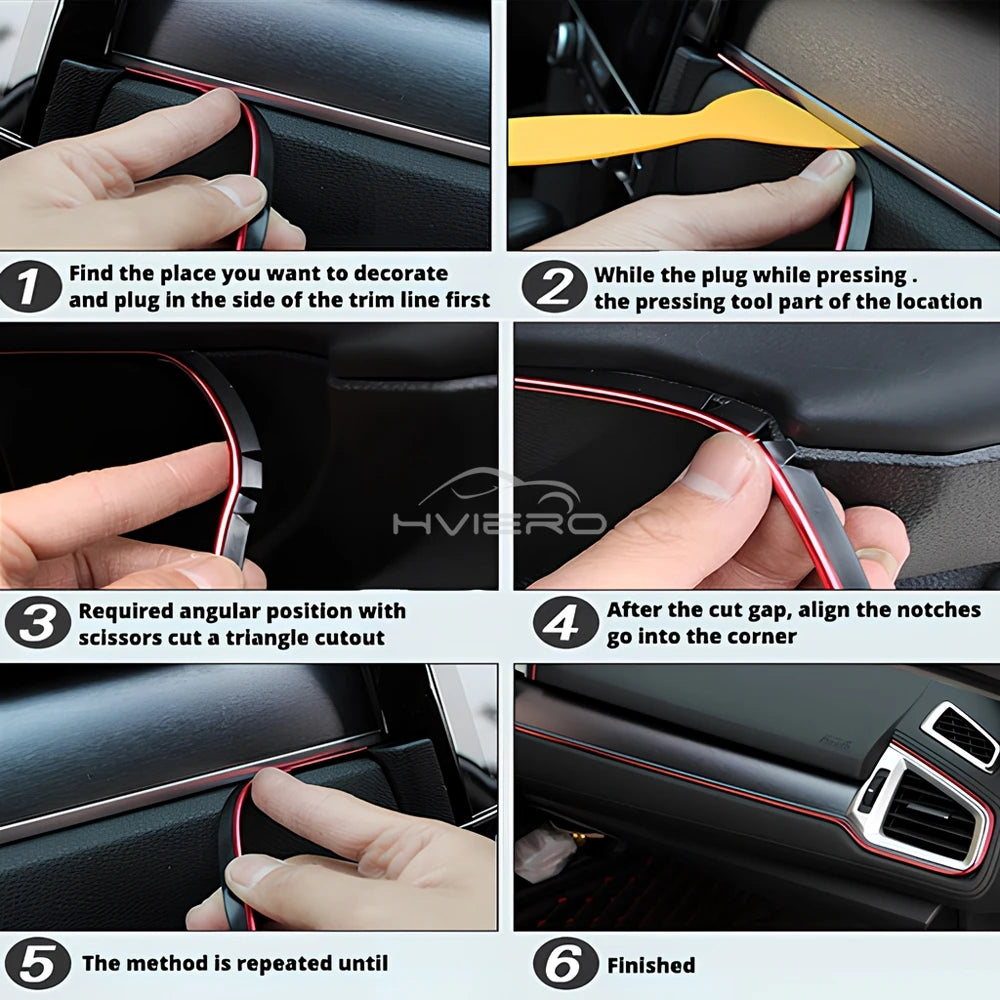 1 Find the place you want to decorate and plug in the side of the trim line first

2 While the plug while pressing . the pressing tool part of the location

HVIERO

3 Required angular position with scissors cut a triangle cutout

4 After the cut gap, align the notches go into the corner

5 The method is repeated until

6 Finished