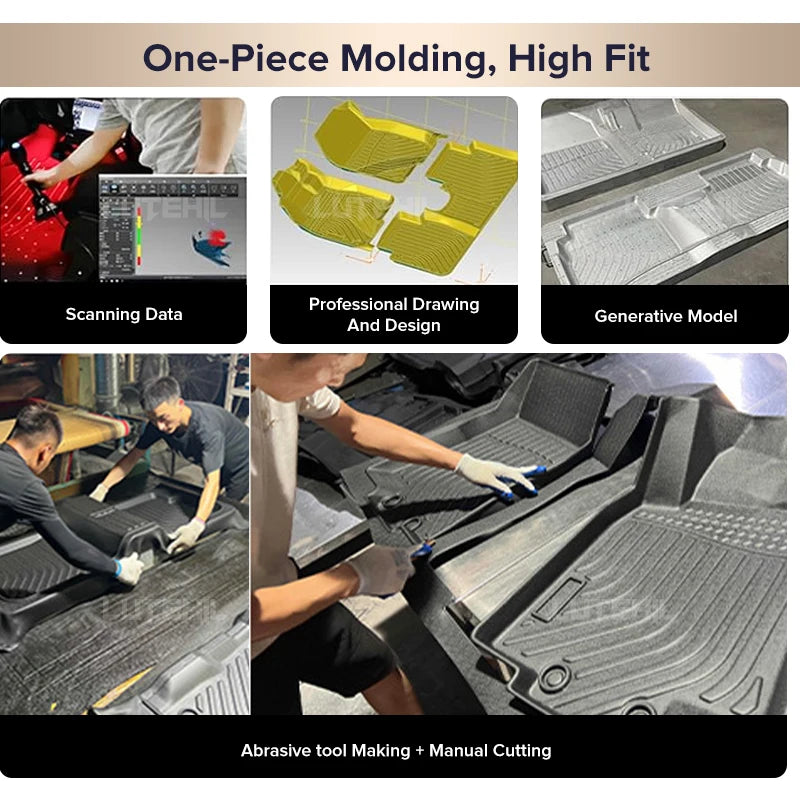 One-Piece Molding, High Fit

Scanning Data

Professional Drawing And Design

Generative Model

Abrasive tool Making + Manual Cutting