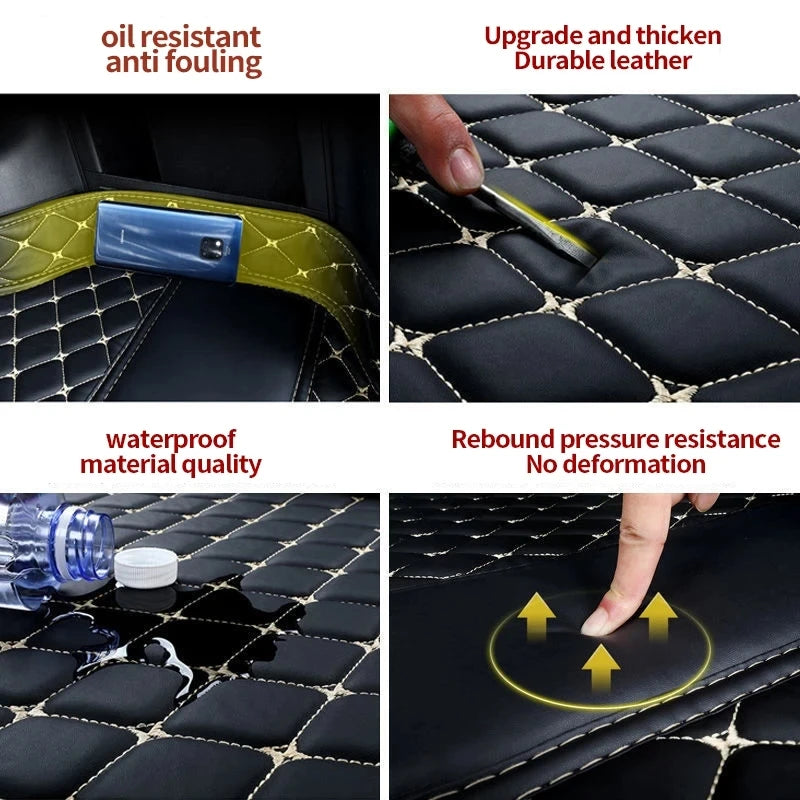 oil resistant
anti fouling

Upgrade and thicken
Durable leather

waterproof
material quality

Rebound pressure resistance
No deformation