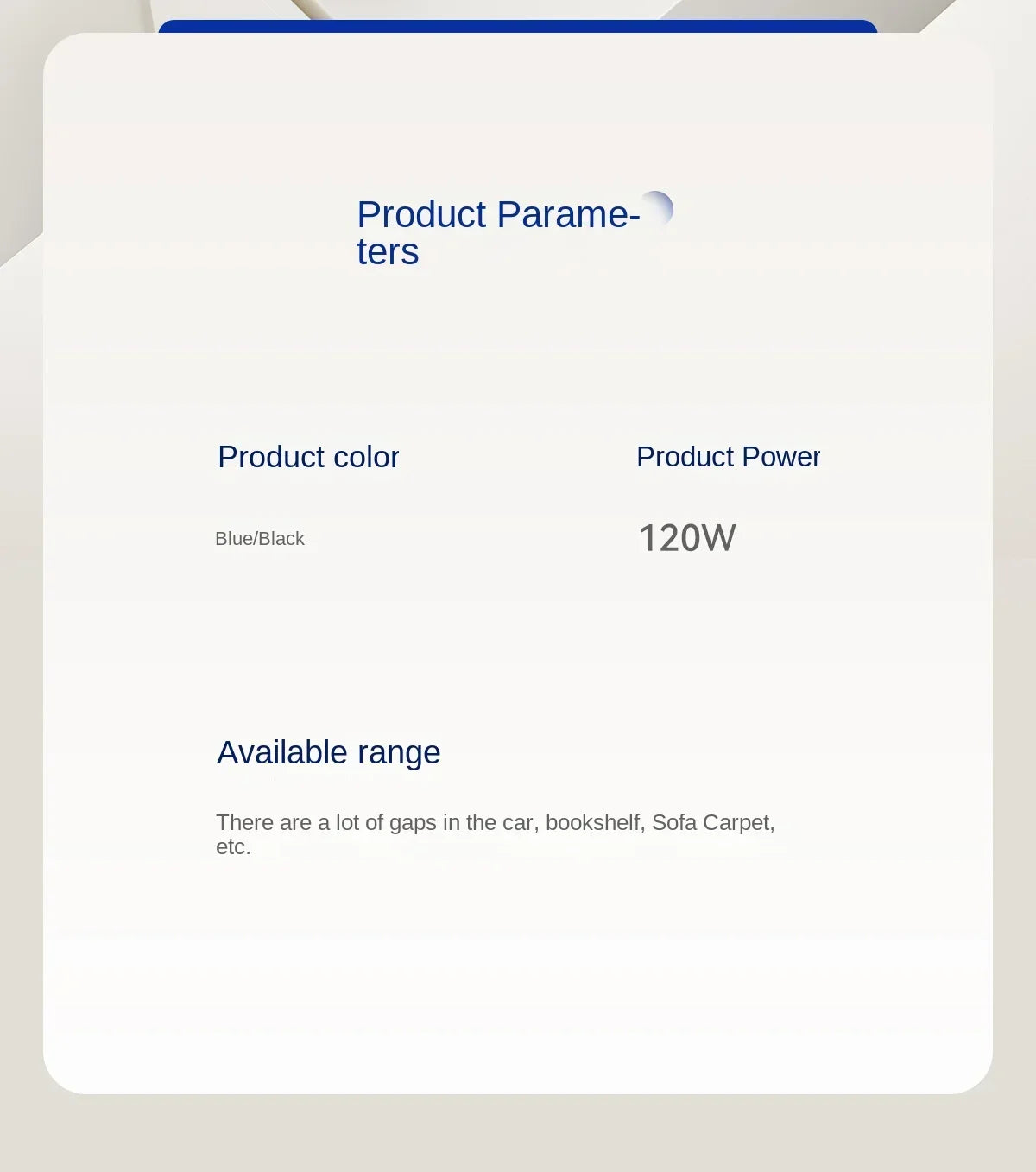 Product Parameters

Product color

Blue/Black

Product Power

120W

Available range

There are a lot of gaps in the car, bookshelf, Sofa Carpet, etc.