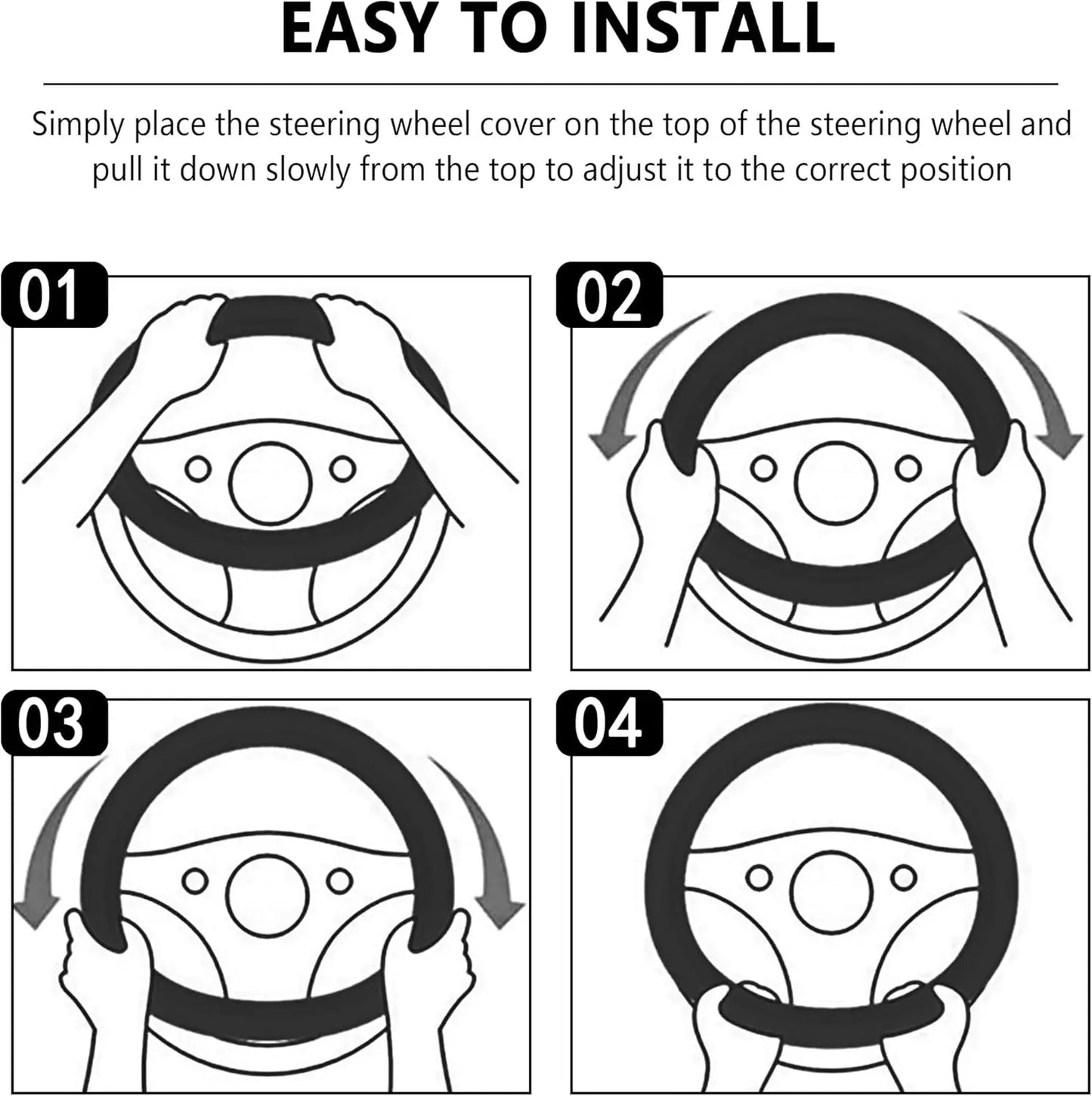 EASY TO INSTALL

Simply place the steering wheel cover on the top of the steering wheel and pull it down slowly from the top to adjust it to the correct position

01

02

03

04