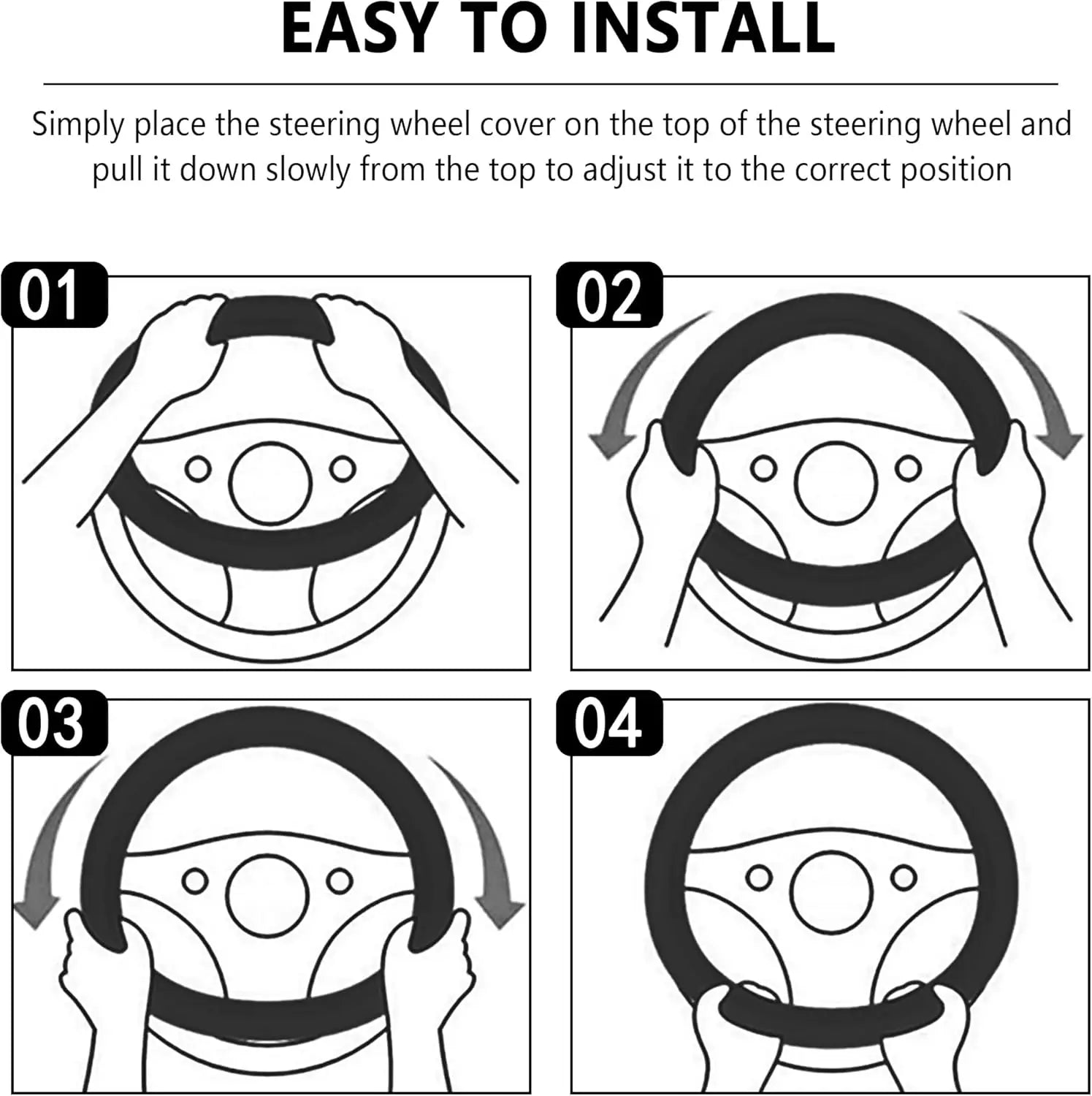 EASY TO INSTALL

Simply place the steering wheel cover on the top of the steering wheel and pull it down slowly from the top to adjust it to the correct position

01

02

03

04