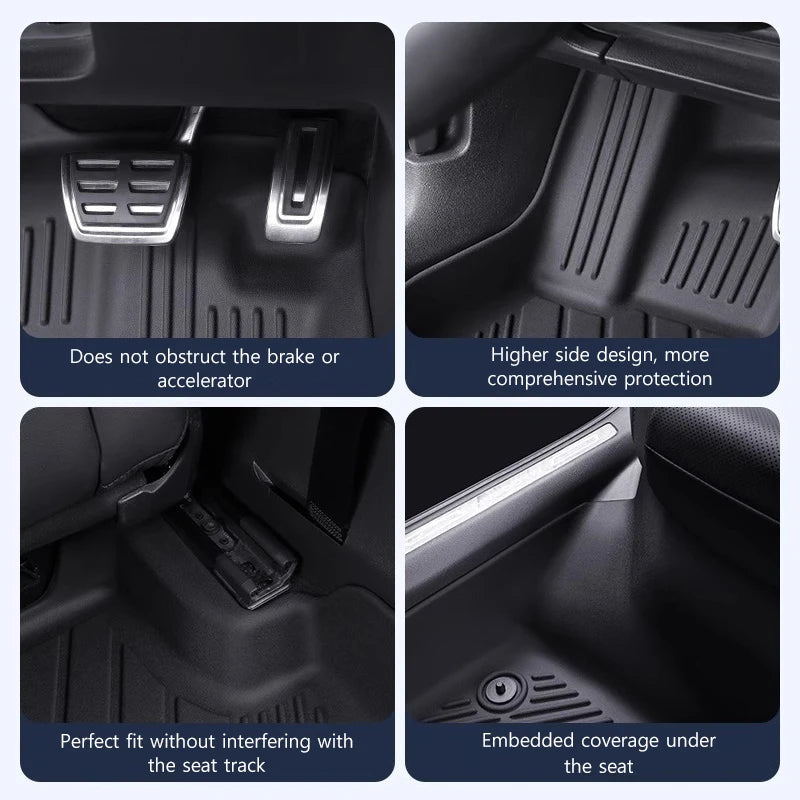 Does not obstruct the brake or accelerator

Higher side design, more comprehensive protection

Perfect fit without interfering with the seat track

Embedded coverage under the seat