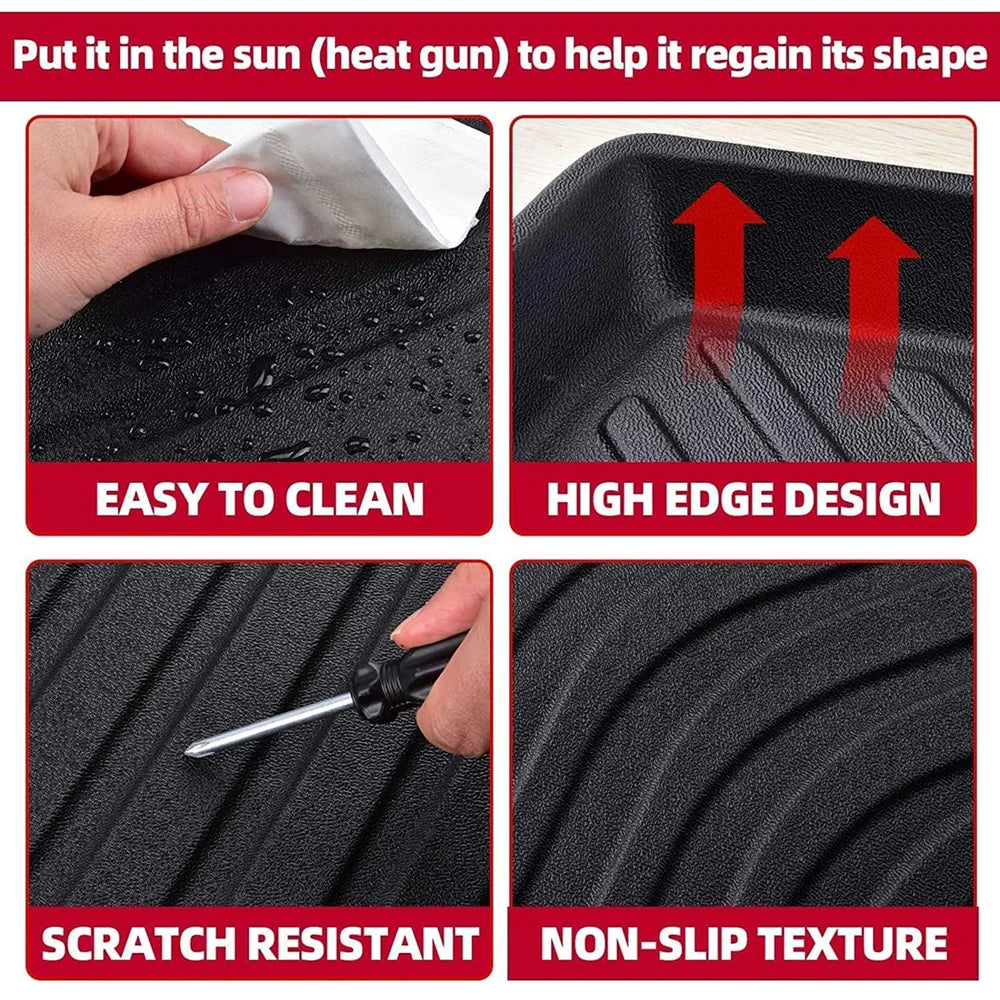 Put it in the sun (heat gun) to help it regain its shape

EASY TO CLEAN

HIGH EDGE DESIGN

SCRATCH RESISTANT

NON-SLIP TEXTURE