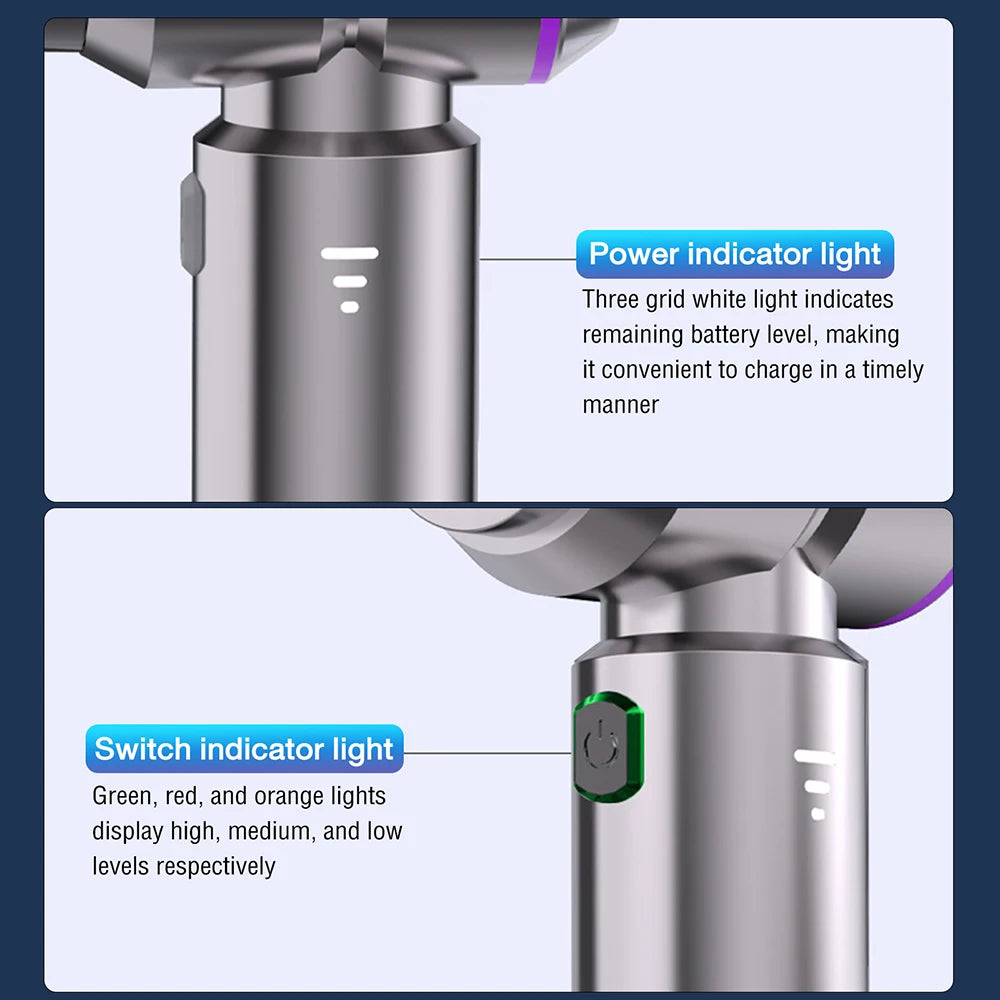 Power indicator light

Three grid white light indicates remaining battery level, making it convenient to charge in a timely manner

Switch indicator light

Green, red, and orange lights display high, medium, and low levels respectively