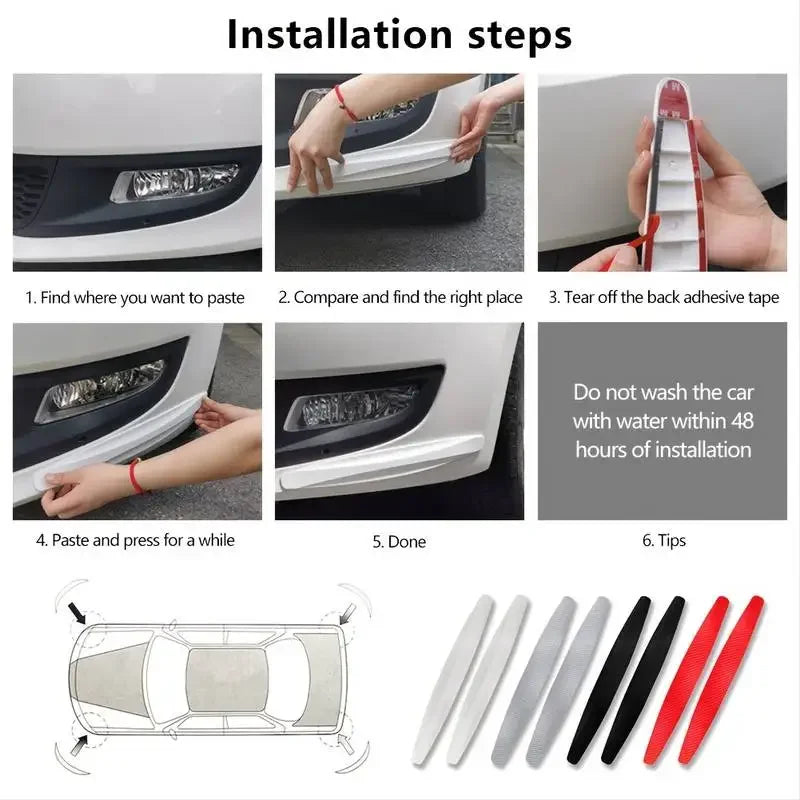 Installation steps

1. Find where you want to paste

2. Compare and find the right place

3. Tear off the back adhesive tape

4. Paste and press for a while

5. Done

Do not wash the car with water within 48 hours of installation

6. Tips