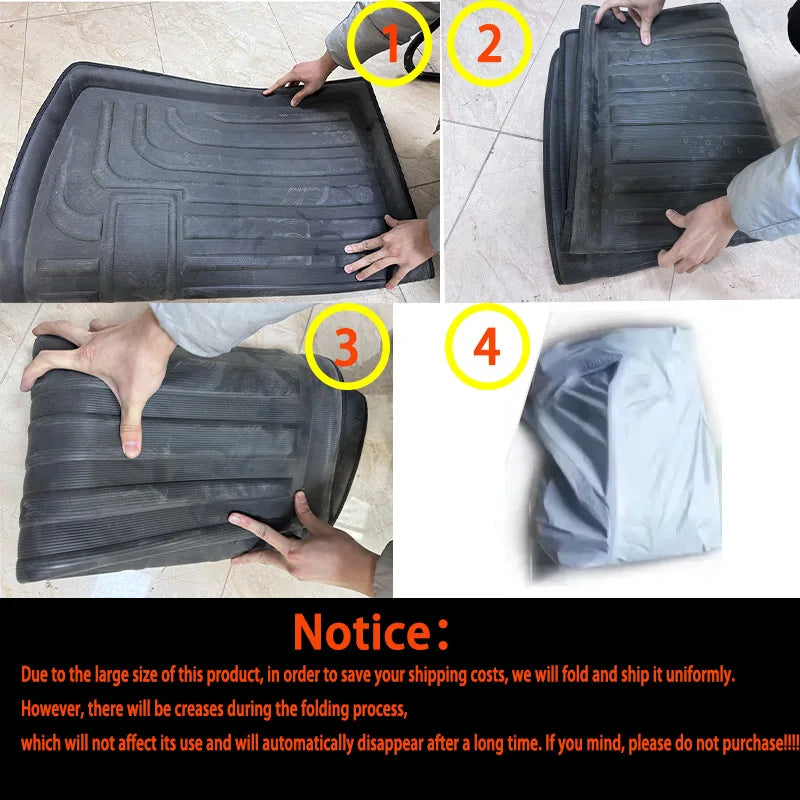 1

2

3

4

Notice:

Due to the large size of this product, in order to save your shipping costs, we will fold and ship it uniformly.
However, there will be creases during the folding process,
which will not affect its use and will automatically disappear after a long time. If you mind, please do not purchase!!!!