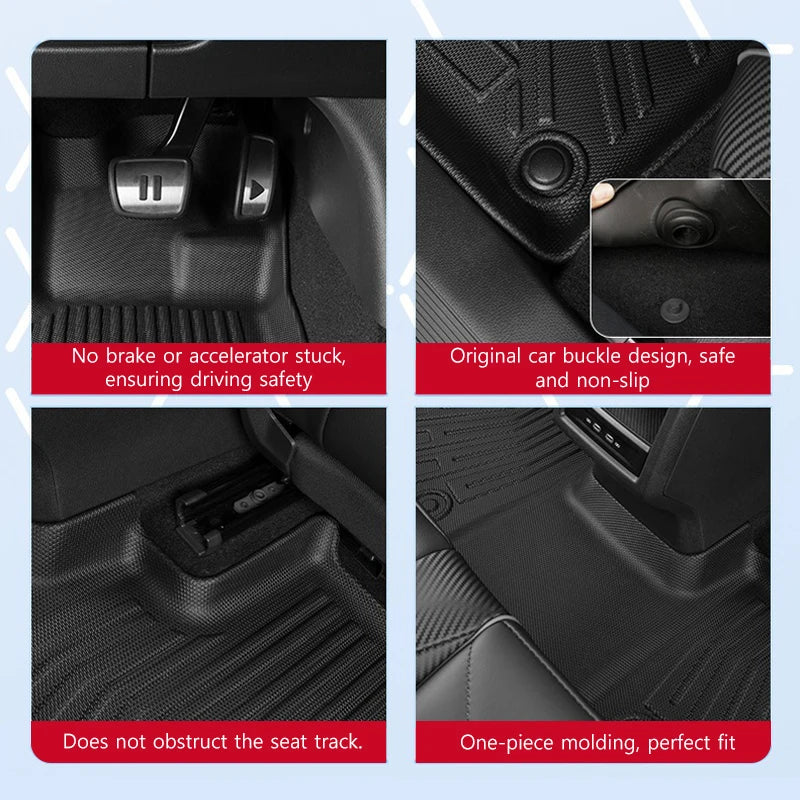 No brake or accelerator stuck, ensuring driving safety

Original car buckle design, safe and non-slip

Does not obstruct the seat track.

One-piece molding, perfect fit