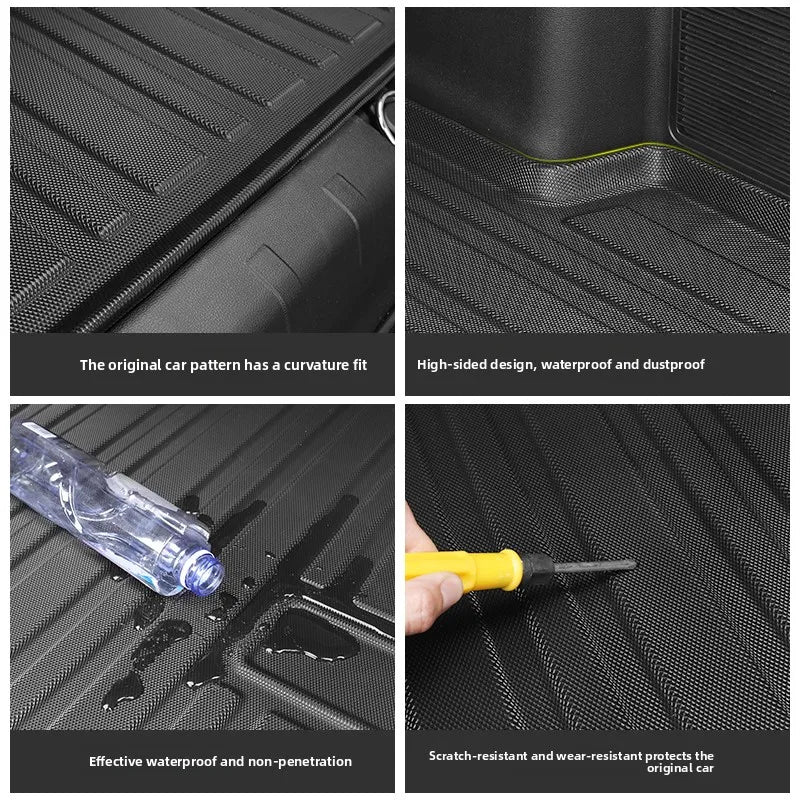 The original car pattern has a curvature fit

High-sided design, waterproof and dustproof

Effective waterproof and non-penetration

Scratch-resistant and wear-resistant protects the original car