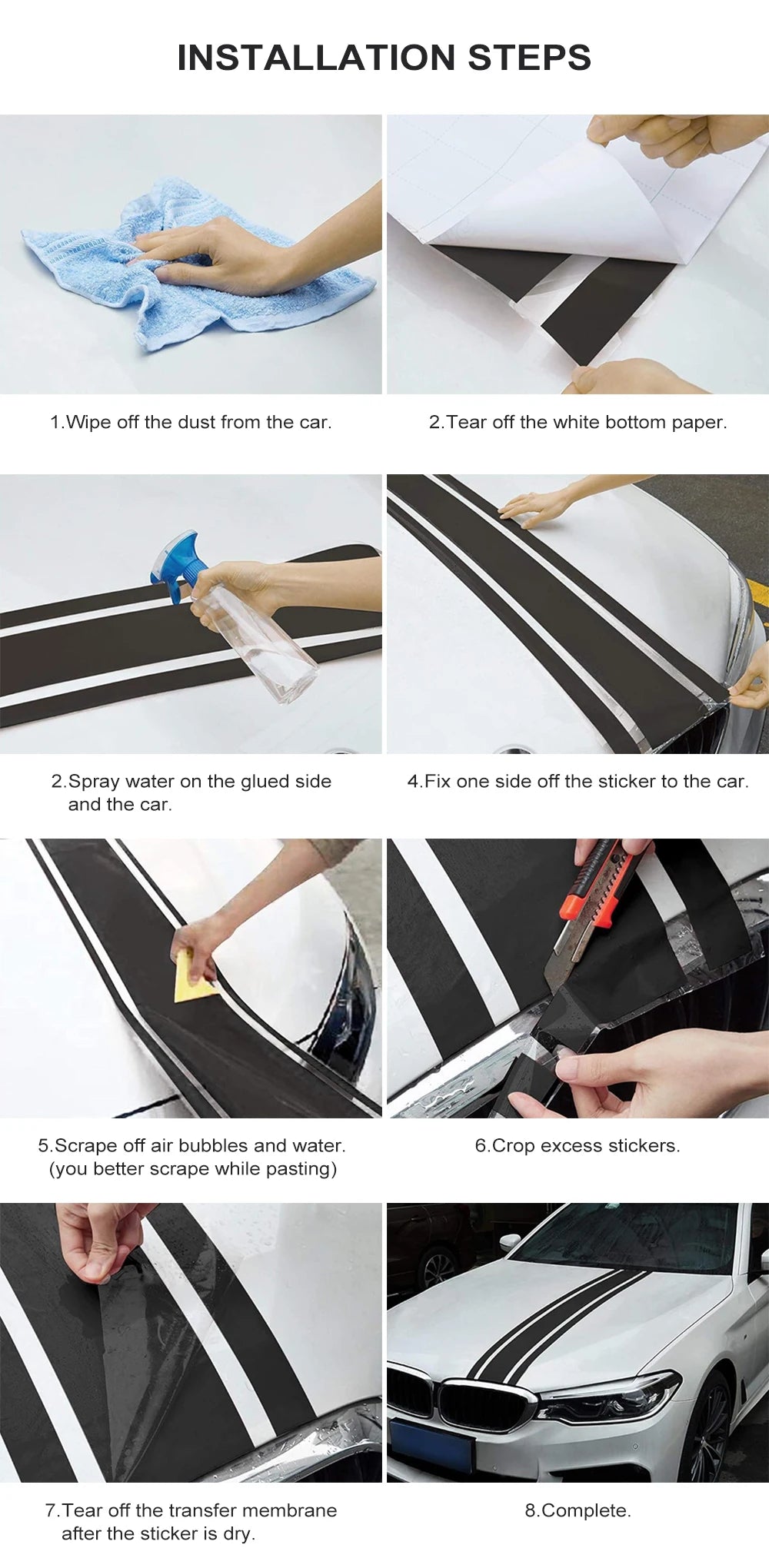 INSTALLATION STEPS

1.Wipe off the dust from the car.

2.Tear off the white bottom paper.

2.Spray water on the glued side and the car.

4.Fix one side off the sticker to the car.

5.Scrape off air bubbles and water. (you better scrape while pasting)

6.Crop excess stickers.

7.Tear off the transfer membrane after the sticker is dry.

8.Complete.