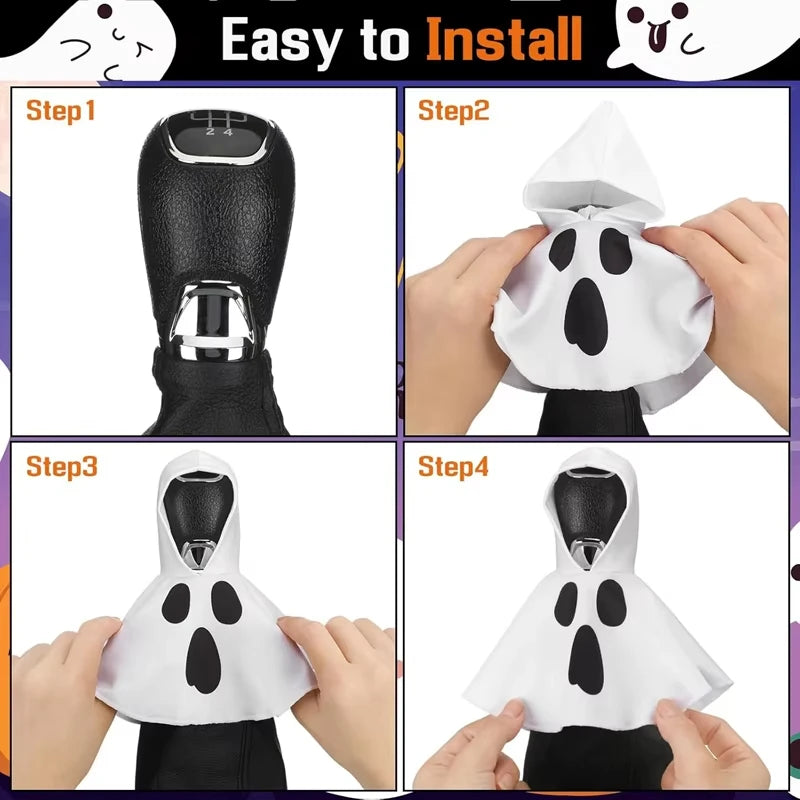 Easy to Install

Step1

2 4

Step2

Step3

Step4