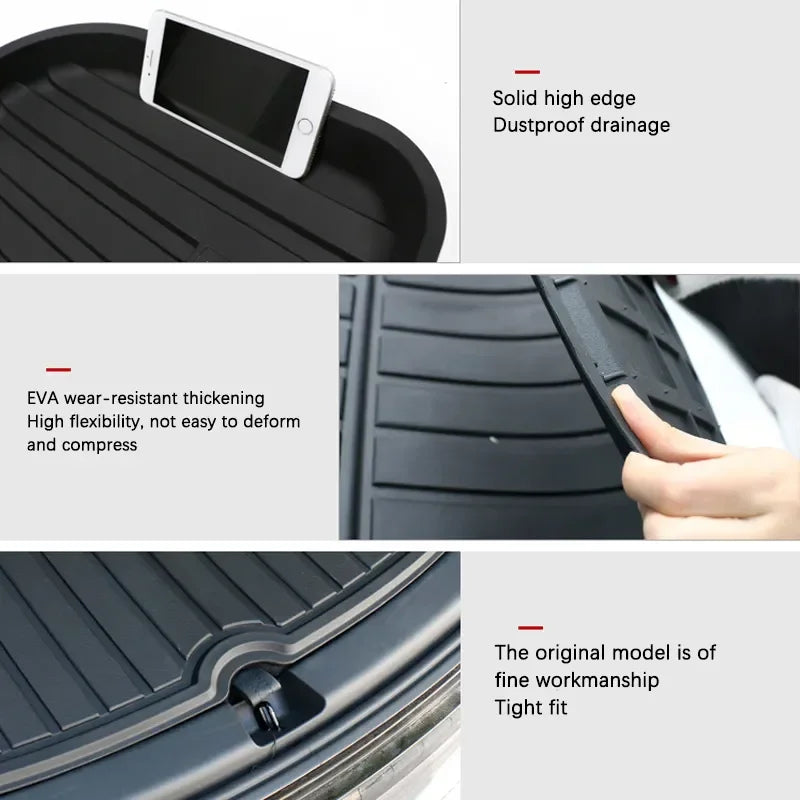 Solid high edge
Dustproof drainage

EVA wear-resistant thickening
High flexibility, not easy to deform and compress

The original model is of fine workmanship
Tight fit