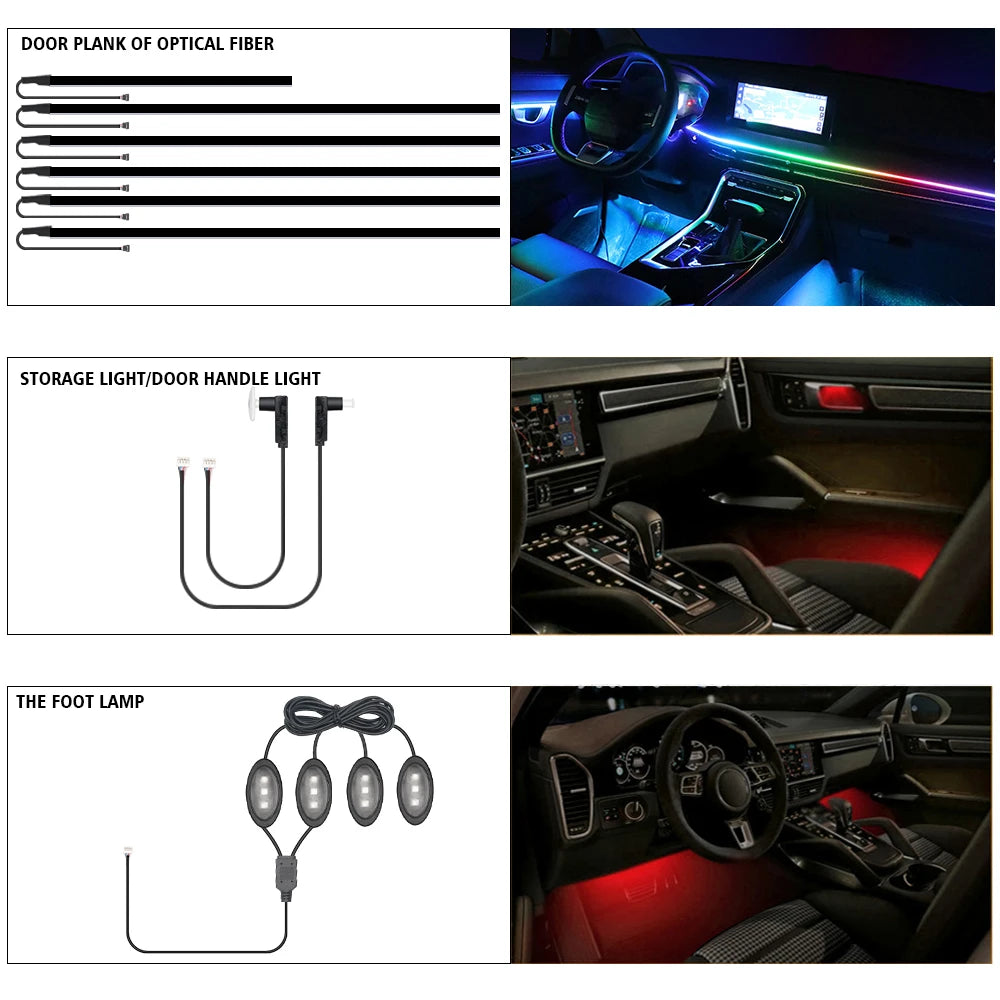 DOOR PLANK OF OPTICAL FIBER

STORAGE LIGHT/DOOR HANDLE LIGHT

THE FOOT LAMP